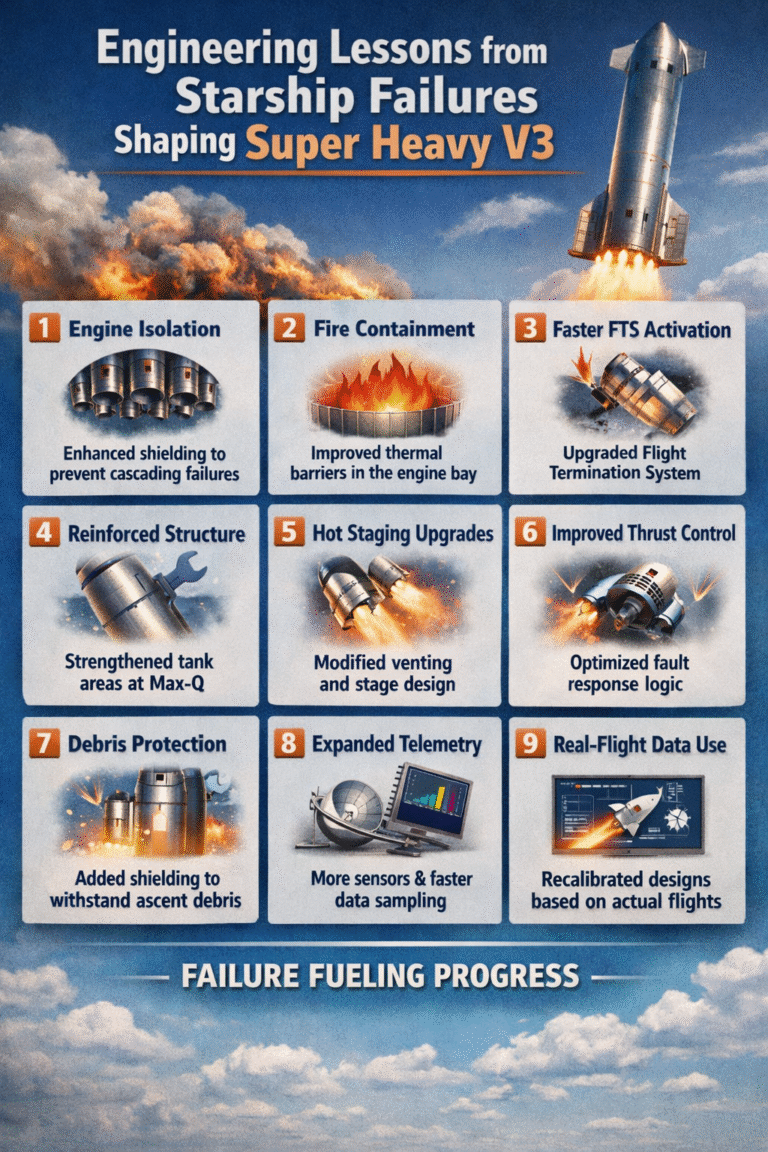 Engineering Lessons from Starship Failures Shaping Super Heavy V3

1 Engine Isolation
Enhanced shielding to prevent cascading failures

2 Fire Containment
Improved thermal barriers in the engine bay

3 Faster FTS Activation
Upgraded Flight Termination System

4 Reinforced Structure
Strengthened tank areas at Max-Q

5 Hot Staging Upgrades
Modified venting and stage design

6 Improved Thrust Control
Optimized fault response logic

7 Debris Protection
Added shielding to withstand ascent debris

8 Expanded Telemetry
More sensors & faster data sampling

9 Real-Flight Data Use
Recalibrated designs based on actual flights

FAILURE FUELING PROGRESS